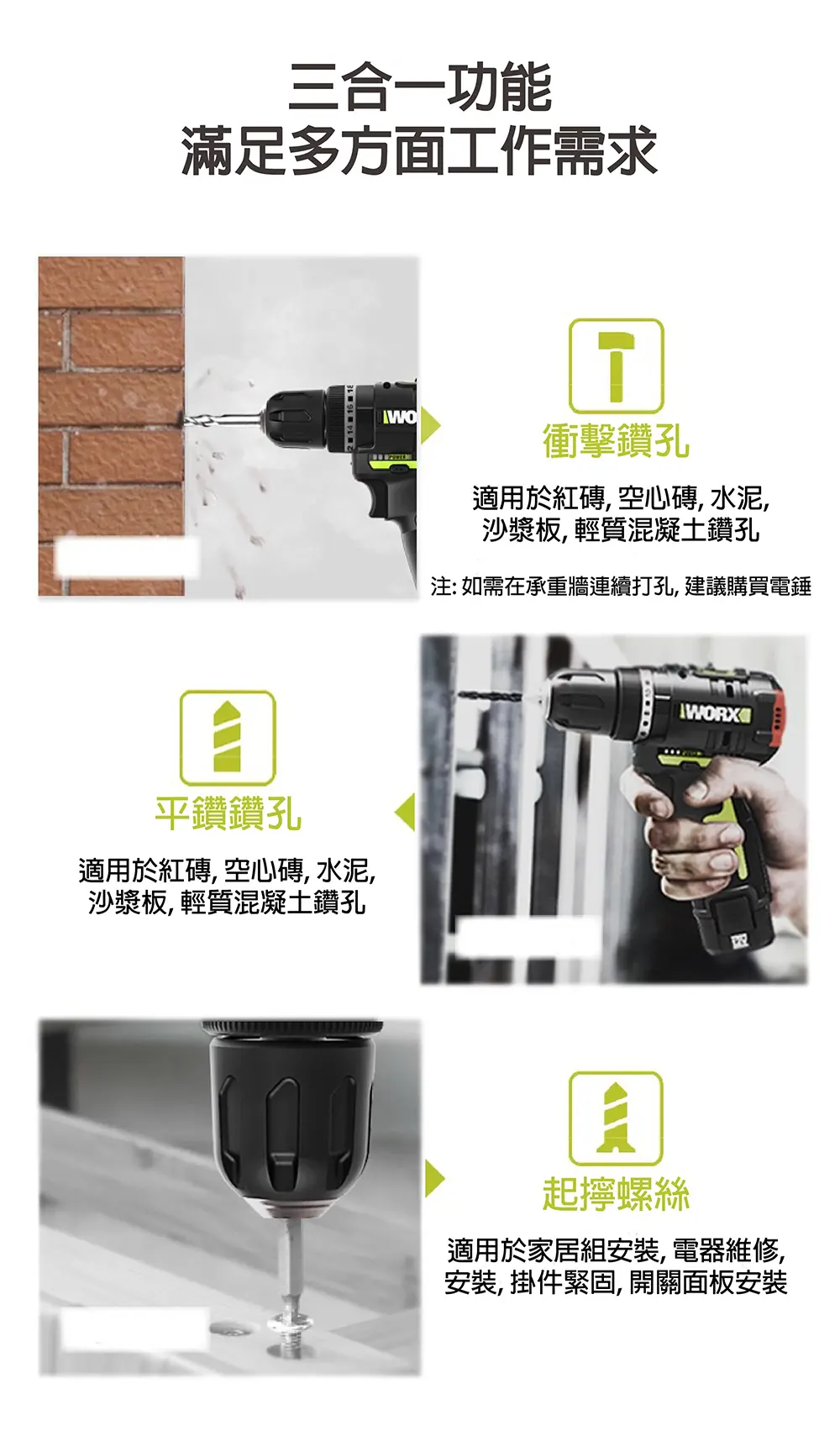 三合一功能
滿足多方面工作需求

WO

衝擊鑽孔

適用於紅磚, 空心磚, 水泥, 沙漿板, 輕質混凝土鑽孔

注: 如需在承重牆連續打孔, 建議購買電錘

WORX

平鑽鑽孔

適用於紅磚, 空心磚, 水泥, 沙漿板, 輕質混凝土鑽孔

起擰螺絲

適用於家居組安裝, 電器維修, 安裝, 掛件緊固, 開關面板安裝